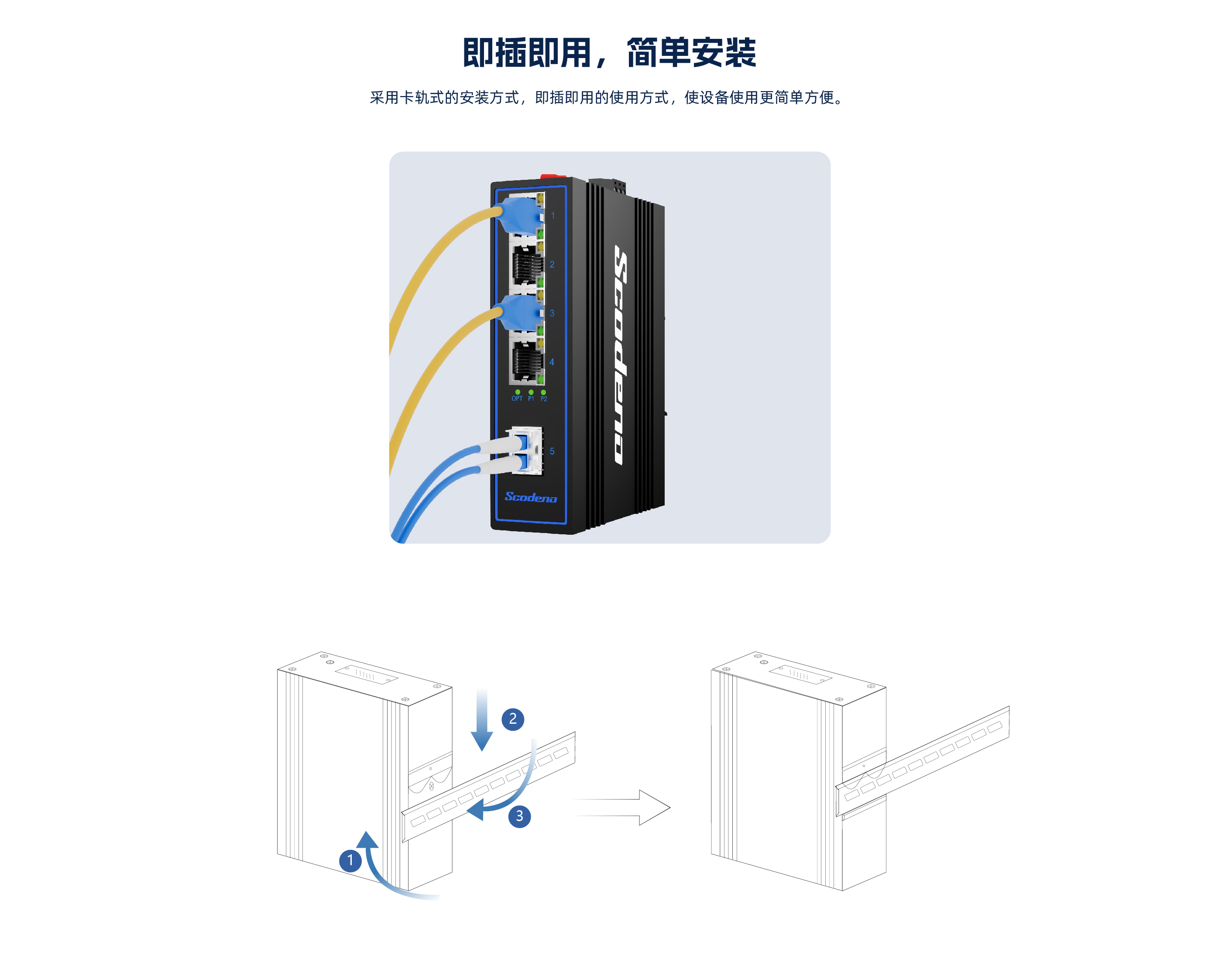 即插即用，简单安装

采用卡轨式的安装方式，即插即用的使用方式，使设备使用更简单方便。

1
2
3
4
OPT P1 P2
5
Scodeno
Scodeno

2
3
1