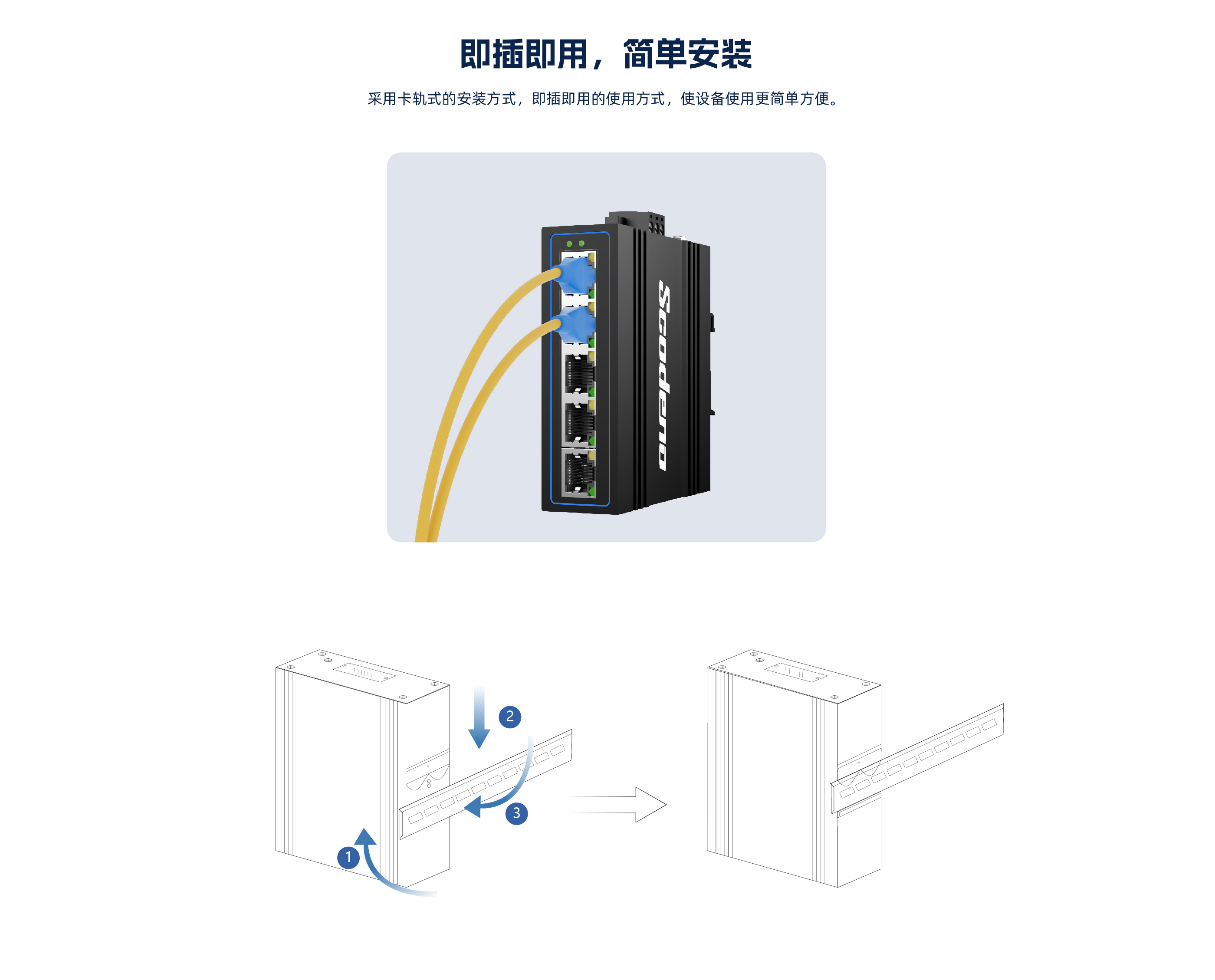 即插即用，简单安装

采用卡轨式的安装方式，即插即用的使用方式，使设备使用更简单方便。

Scodeno

2

3

1