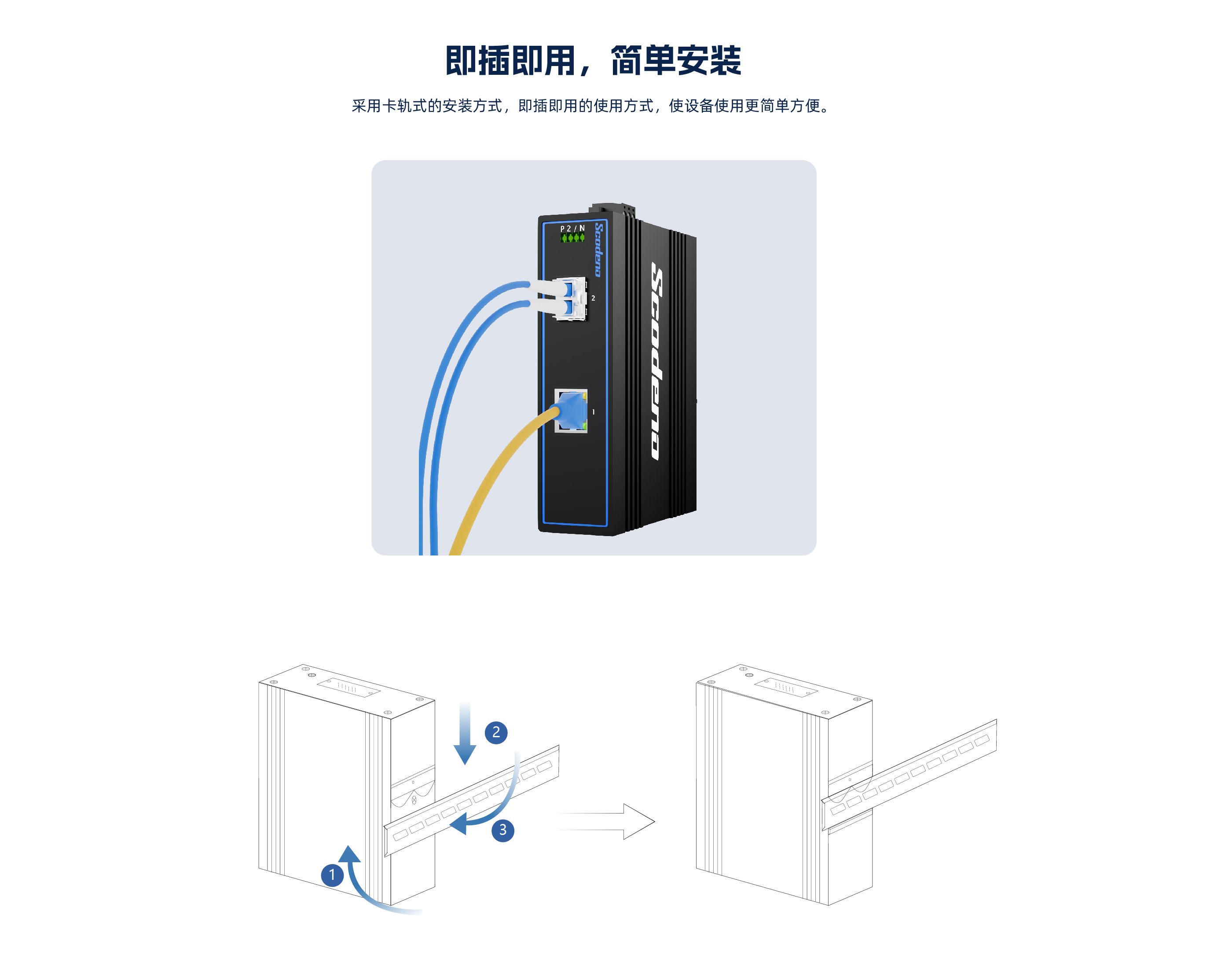 即插即用，简单安装

采用卡轨式的安装方式，即插即用的使用方式，使设备使用更简单方便。

P 2 / N

Scodeno

2

1

Scodeno

2

3

1